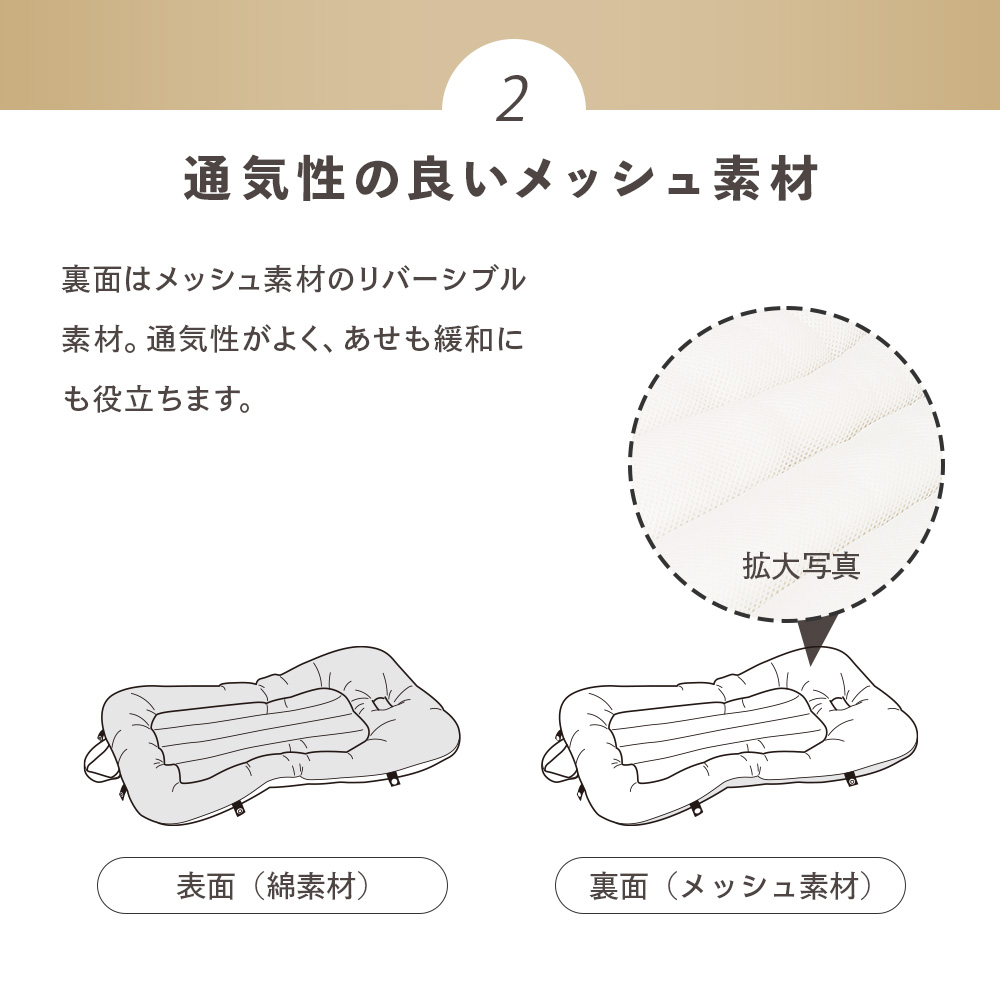 2

通気性の良いメッシュ素材

裏面はメッシュ素材のリバーシブル素材。通気性がよく、あせも緩和にも役立ちます。

拡大写真

表面（綿素材）

裏面（メッシュ素材）