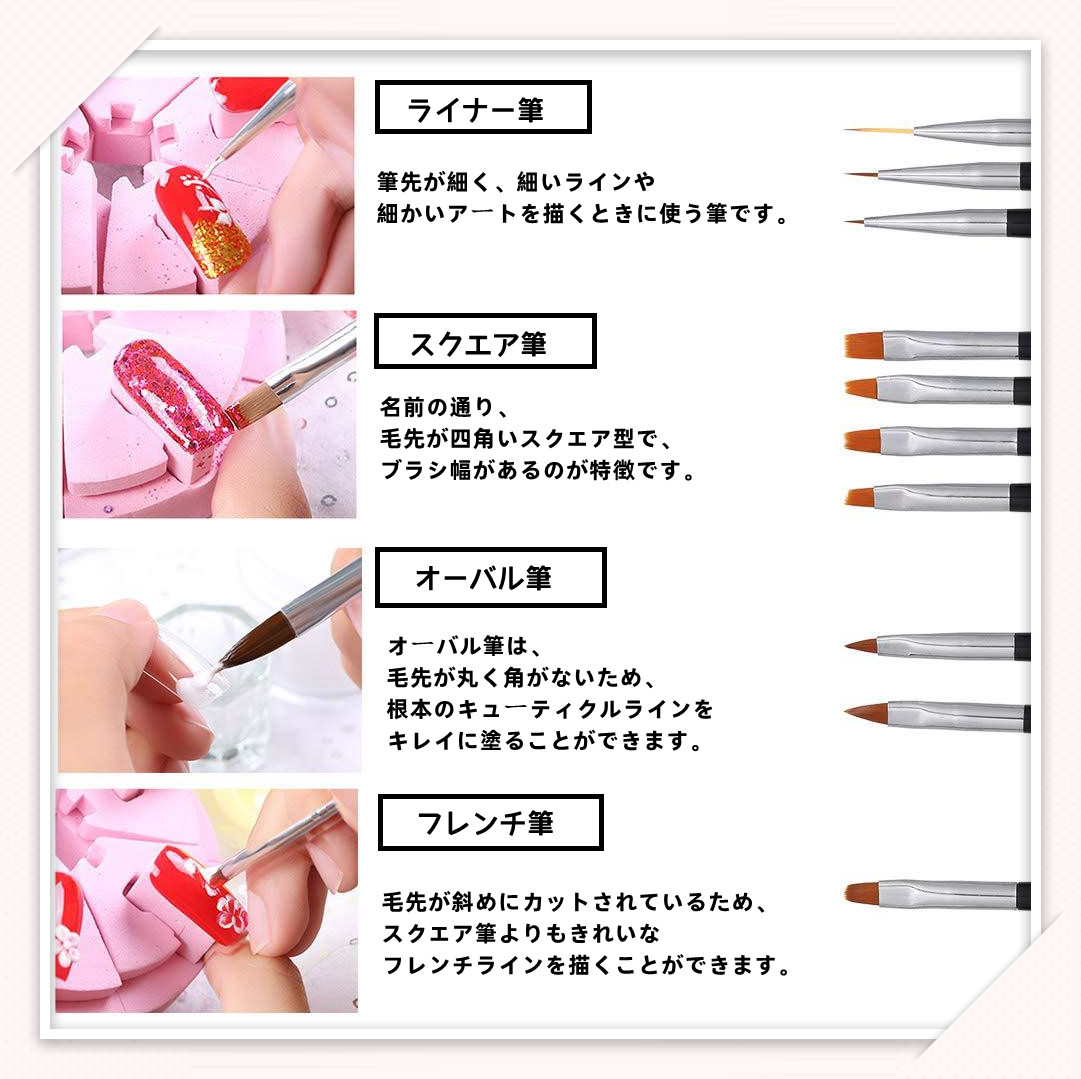 ライナー筆

筆先が細く、細いラインや
細かいアートを描くときに使う筆です。

スクエア筆

名前の通り、
毛先が四角いスクエア型で、
ブラシ幅があるのが特徴です。

オーバル筆

オーバル筆は、
毛先が丸く角がないため、
根本のキューティクルラインを
キレイに塗ることができます。

フレンチ筆

毛先が斜めにカットされているため、
スクエア筆よりもきれいな
フレンチラインを描くことができます。