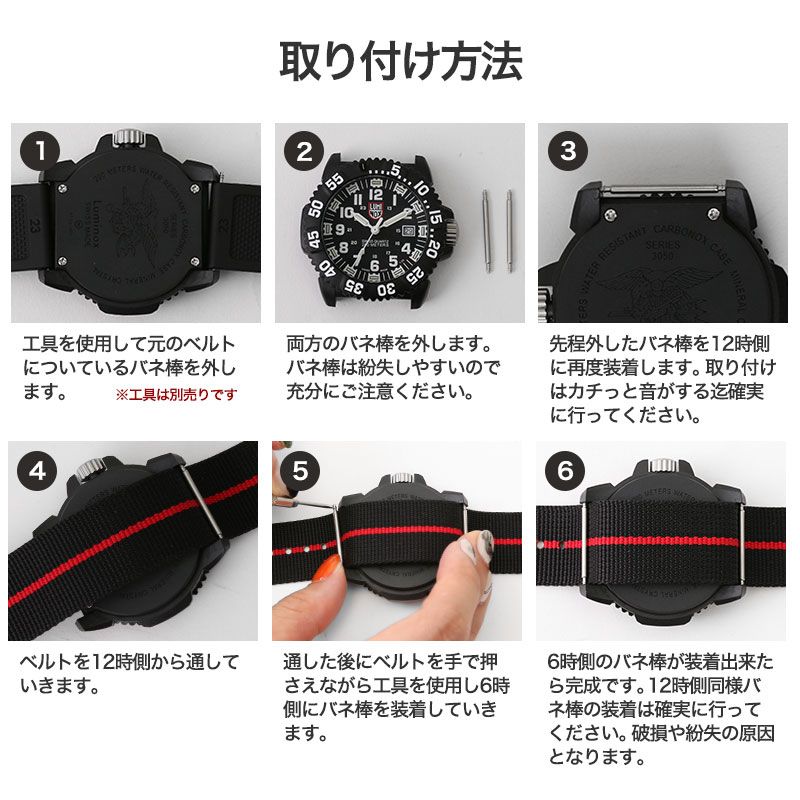 取り付け方法

1

工具を使用して元のベルトについているバネ棒を外します。 ※工具は別売りです

2

両方のバネ棒を外します。バネ棒は紛失しやすいので充分にご注意ください。

3

先程外したバネ棒を12時側に再度装着します。取り付けはカチっと音がする迄確実に行ってください。

4

ベルトを12時側から通していきます。

5

通した後にベルトを手で押さえながら工具を使用し6時側にバネ棒を装着していきます。

6

6時側のバネ棒が装着出来たら完成です。12時側同様バネ棒の装着は確実に行ってください。破損や紛失の原因となります。