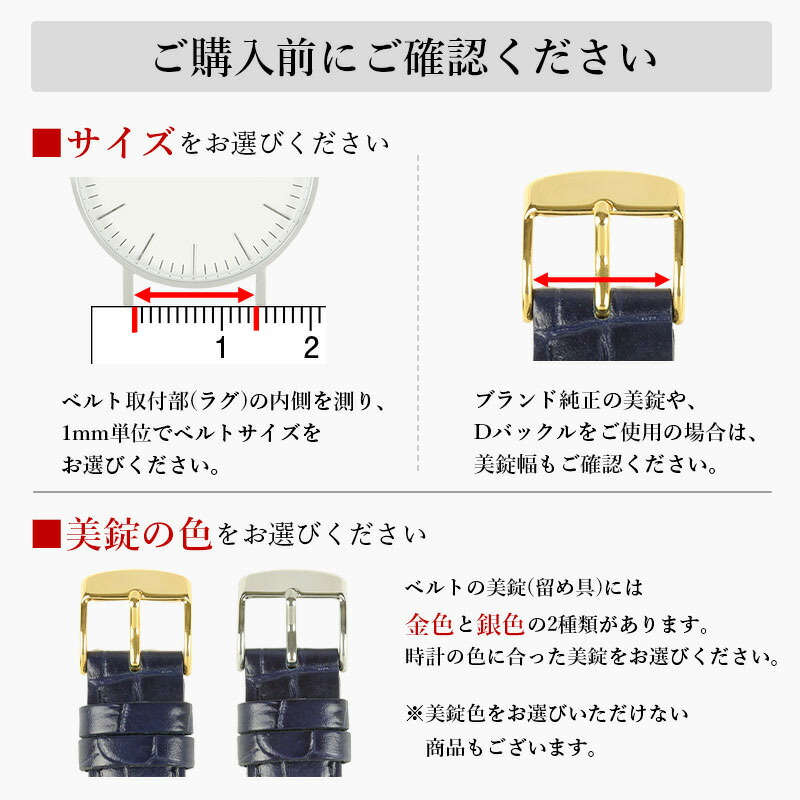 ご購入前にご確認ください

■サイズをお選びください

1 2

ベルト取付部(ラグ)の内側を測り、1mm単位でベルトサイズをお選びください。

ブランド純正の美錠や、Dバックルをご使用の場合は、美錠幅もご確認ください。

■美錠の色をお選びください

ベルトの美錠(留め具)には金色と銀色の2種類があります。時計の色に合った美錠をお選びください。

※美錠色をお選びいただけない商品もございます。