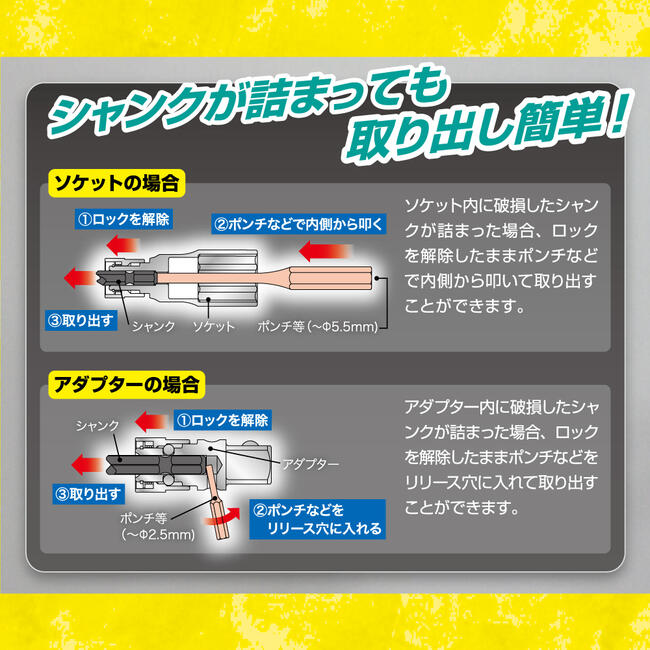 シャンクが詰まっても
取り出し簡単！

ソケットの場合

①ロックを解除

②ポンチなどで内側から叩く

③取り出す

シャンク　ソケット　ポンチ等（～Φ5.5mm）

ソケット内に破損したシャンクが詰まった場合、ロックを解除したままポンチなどで内側から叩いて取り出すことができます。

アダプターの場合

シャンク

①ロックを解除

アダプター

③取り出す

ポンチ等
（～Φ2.5mm）

②ポンチなどを
リリース穴に入れる

アダプター内に破損したシャンクが詰まった場合、ロックを解除したままポンチなどをリリース穴に入れて取り出すことができます。