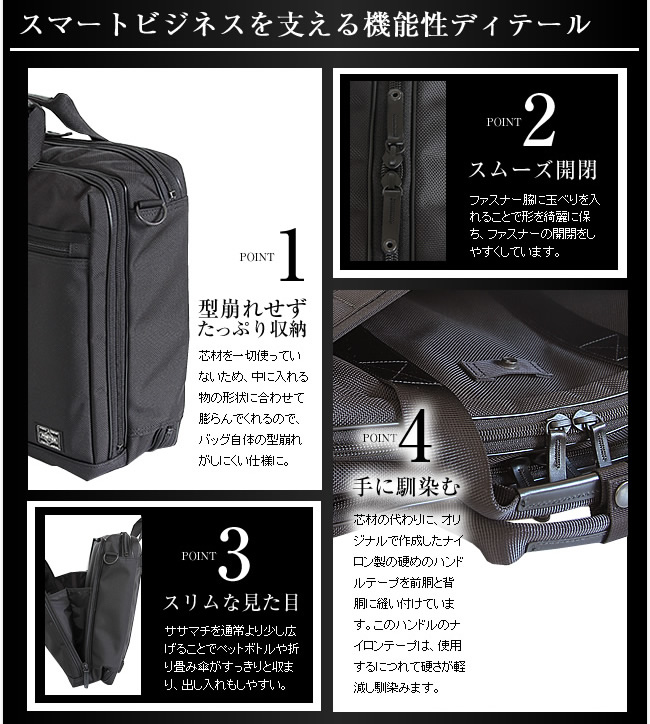 スマートビジネスを支える機能性ディテール

POINT 1

型崩れせず たっぷり収納

芯材を一切使っていないため、中に入れる物の形状に合わせて膨らんでくれるので、バッグ自体の型崩れがしにくい仕様に。

POINT 2

スムーズ開閉

ファスナー脇に玉べりを入れることで形を綺麗に保ち、ファスナーの開閉をしやすくしています。

POINT 3

スリムな見た目

ササマチを通常より少し広げることでペットボトルや折り畳み傘がすっきりと収まり、出し入れもしやすい。

POINT 4

手に馴染む

芯材の代わりに、オリジナルで作成したナイロン製の硬めのハンドルテープを前胴と背胴に縫い付けています。このハンドルのナイロンテープは、使用するにつれて硬さが軽減し馴染みます。