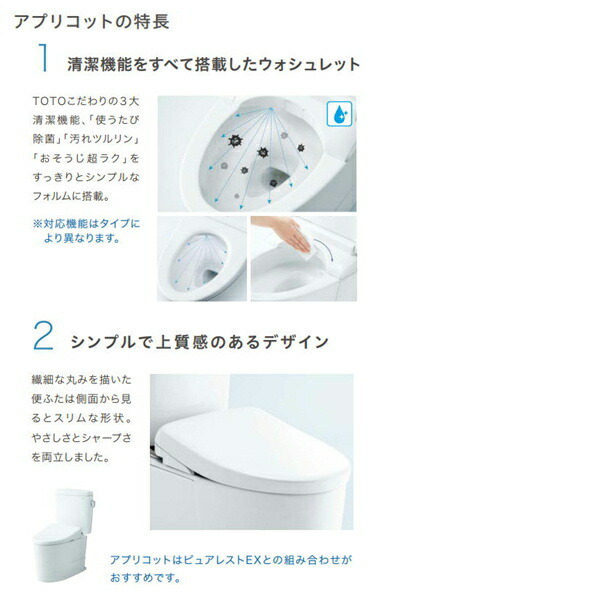 アプリコットの特長

1 清潔機能をすべて搭載したウォシュレット

TOTOこだわりの3大清潔機能、「使うたび除菌」「汚れツルリン」「おそうじ超ラク」をすっきりとシンプルなフォルムに搭載。

※対応機能はタイプにより異なります。

2 シンプルで上質感のあるデザイン

繊細な丸みを描いた便ふたは側面から見るとスリムな形状。やさしさとシャープさを両立しました。

アプリコットはピュアレストEXとの組み合わせがおすすめです。