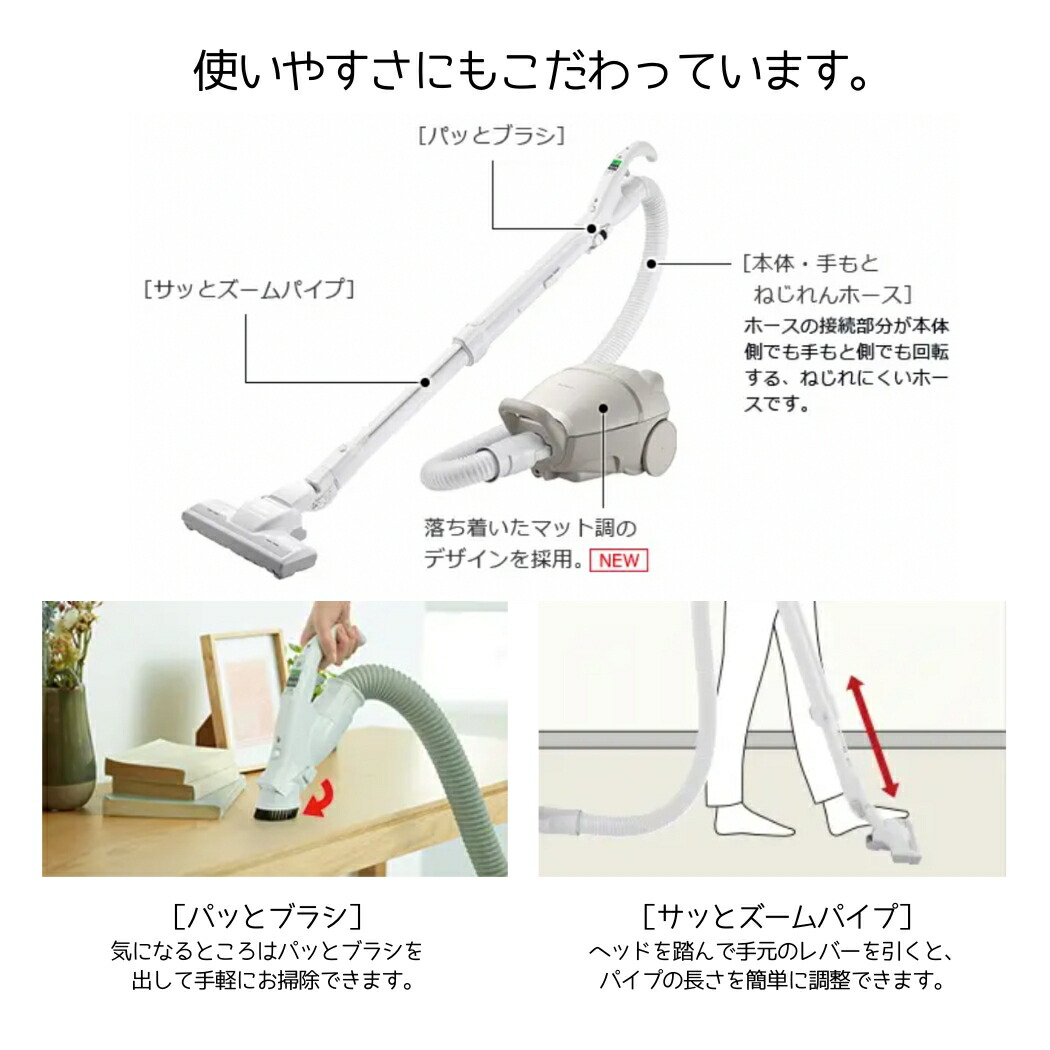 使いやすさにもこだわっています。

[パッとブラシ]

[サッとズームパイプ]

[本体・手もと ねじれんホース]
ホースの接続部分が本体側でも手もと側でも回転する、ねじれにくいホースです。

落ち着いたマット調のデザインを採用。NEW

[パッとブラシ]
気になるところはパッとブラシを出して手軽にお掃除できます。

[サッとズームパイプ]
ヘッドを踏んで手元のレバーを引くと、パイプの長さを簡単に調整できます。