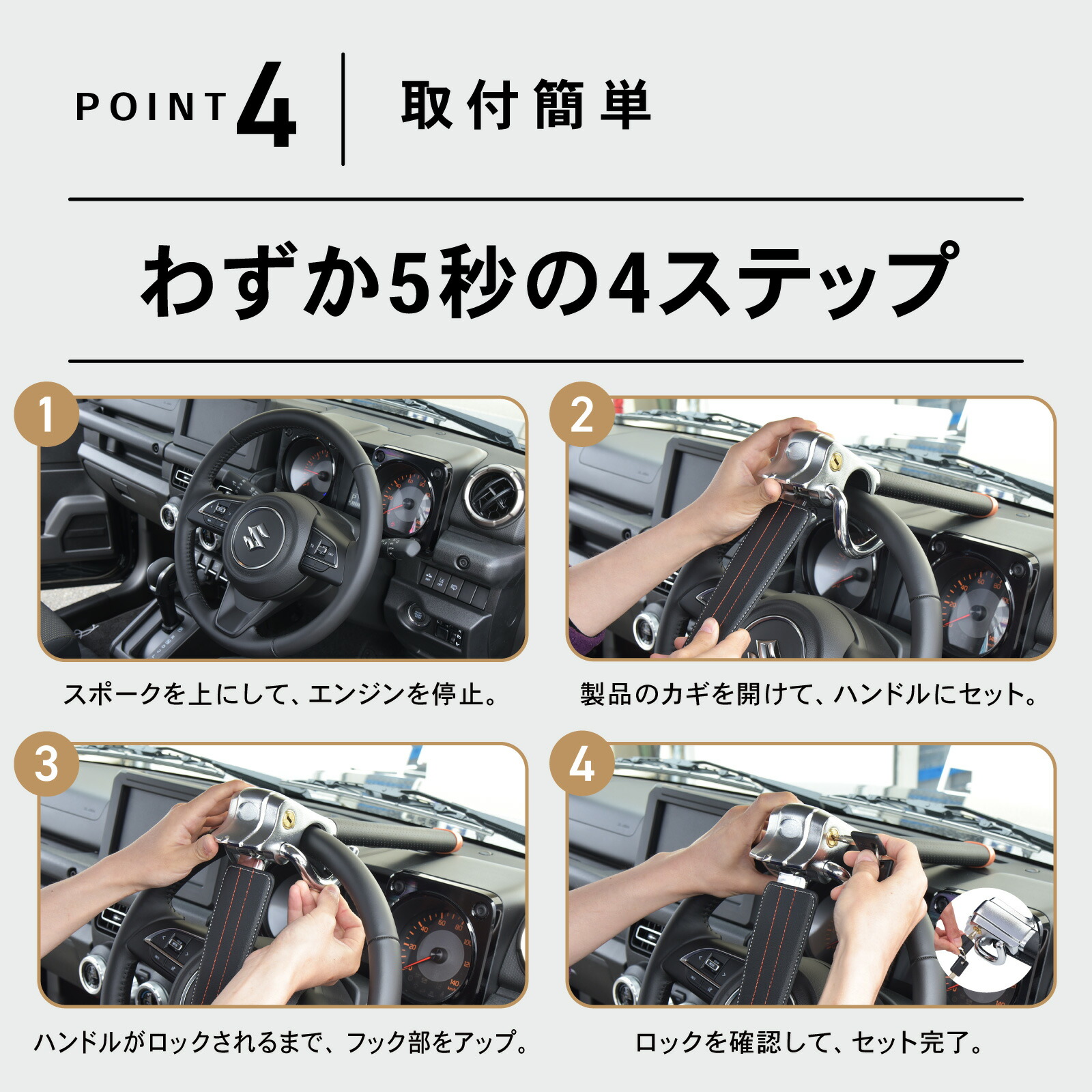 POINT 4

取付簡単

わずか5秒の4ステップ

1

スポークを上にして、エンジンを停止。

2

製品のカギを開けて、ハンドルにセット。

3

ハンドルがロックされるまで、フック部をアップ。

4

ロックを確認して、セット完了。