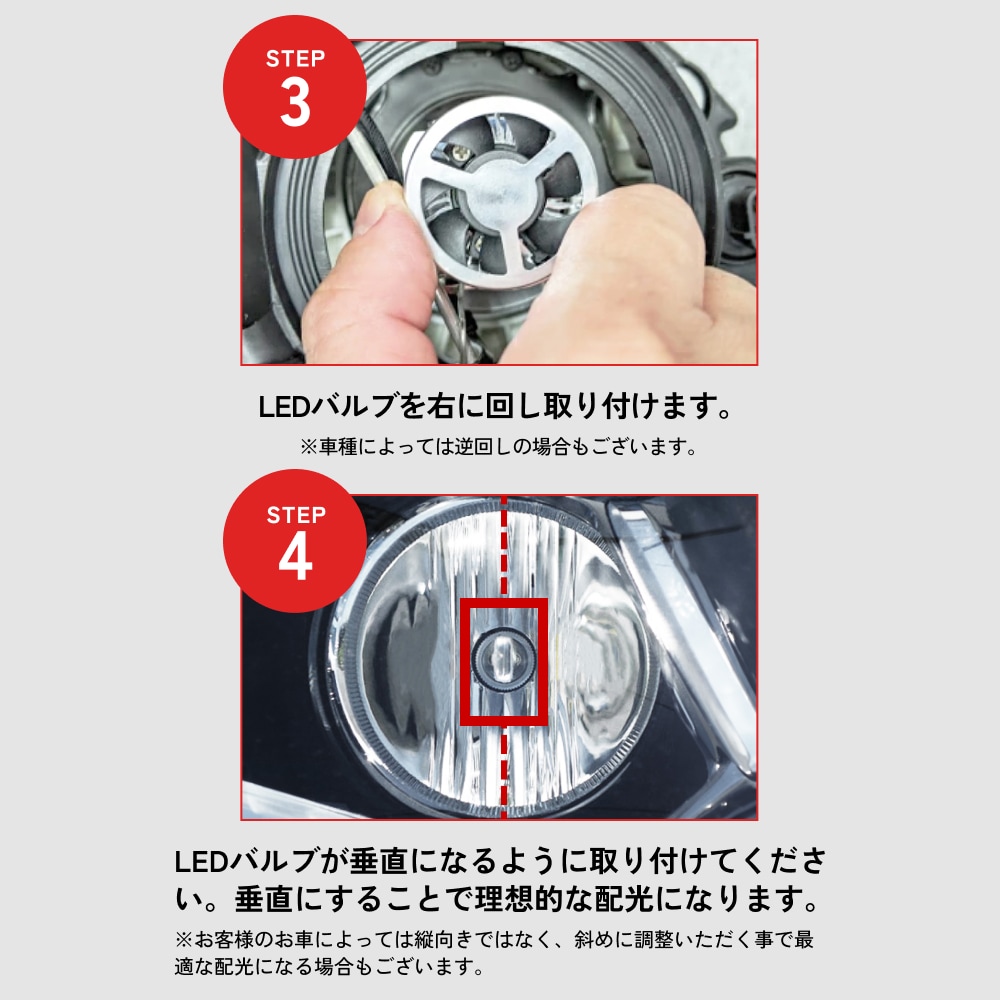 STEP 3

LEDバルブを右に回し取り付けます。
※車種によっては逆回しの場合もございます。

STEP 4

LEDバルブが垂直になるように取り付けてください。垂直にすることで理想的な配光になります。
※お客様のお車によっては縦向きではなく、斜めに調整いただく事で最適な配光になる場合もございます。