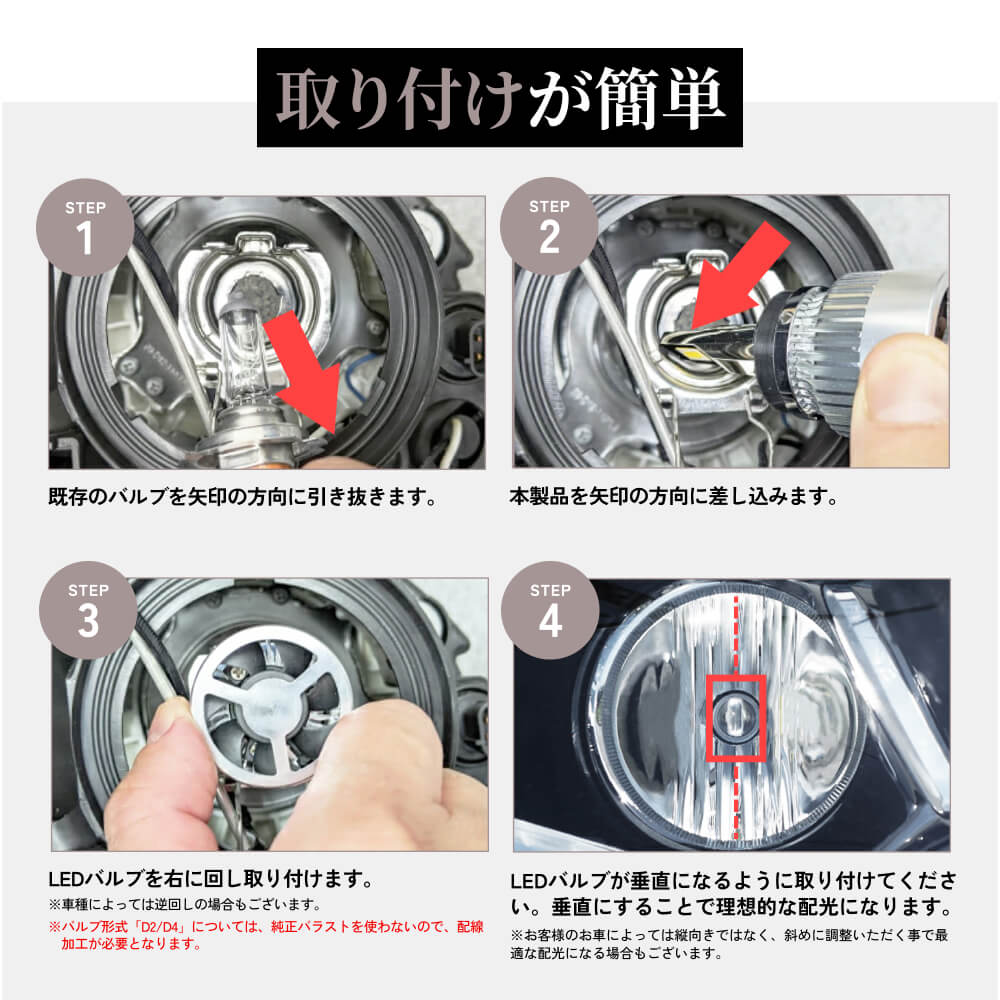 取り付けが簡単

STEP
1

既存のバルブを矢印の方向に引き抜きます。

STEP
2

本製品を矢印の方向に差し込みます。

STEP
3

LEDバルブを右に回し取り付けます。
※車種によっては逆回しの場合もございます。
※バルブ形式「D2/D4」については、純正バラストを使わないので、配線加工が必要となります。

STEP
4

LEDバルブが垂直になるように取り付けてください。垂直にすることで理想的な配光になります。
※お客様のお車によっては縦向きではなく、斜めに調整いただく事で最適な配光になる場合もございます。