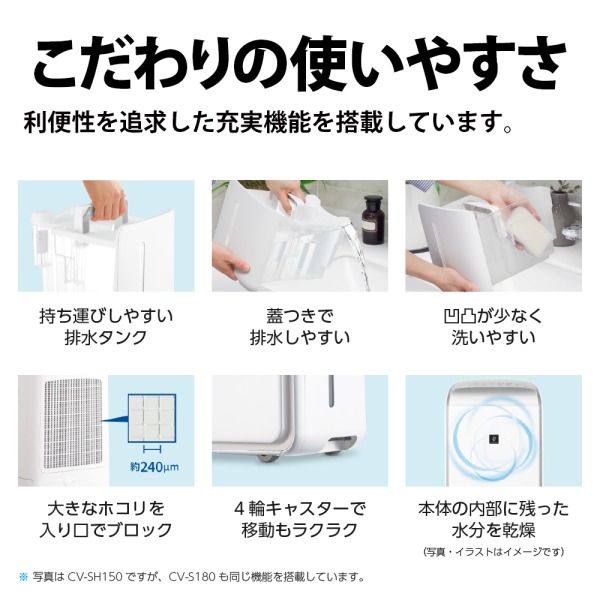 こだわりの使いやすさ

利便性を追求した充実機能を搭載しています。

持ち運びしやすい排水タンク

蓋つきで排水しやすい

凹凸が少なく洗いやすい

約240μm

大きなホコリを入り口でブロック

4輪キャスターで移動もラクラク

本体の内部に残った水分を乾燥

(写真・イラストはイメージです)

※ 写真は CV-SH150 ですが、CV-S180 も同じ機能を搭載しています。