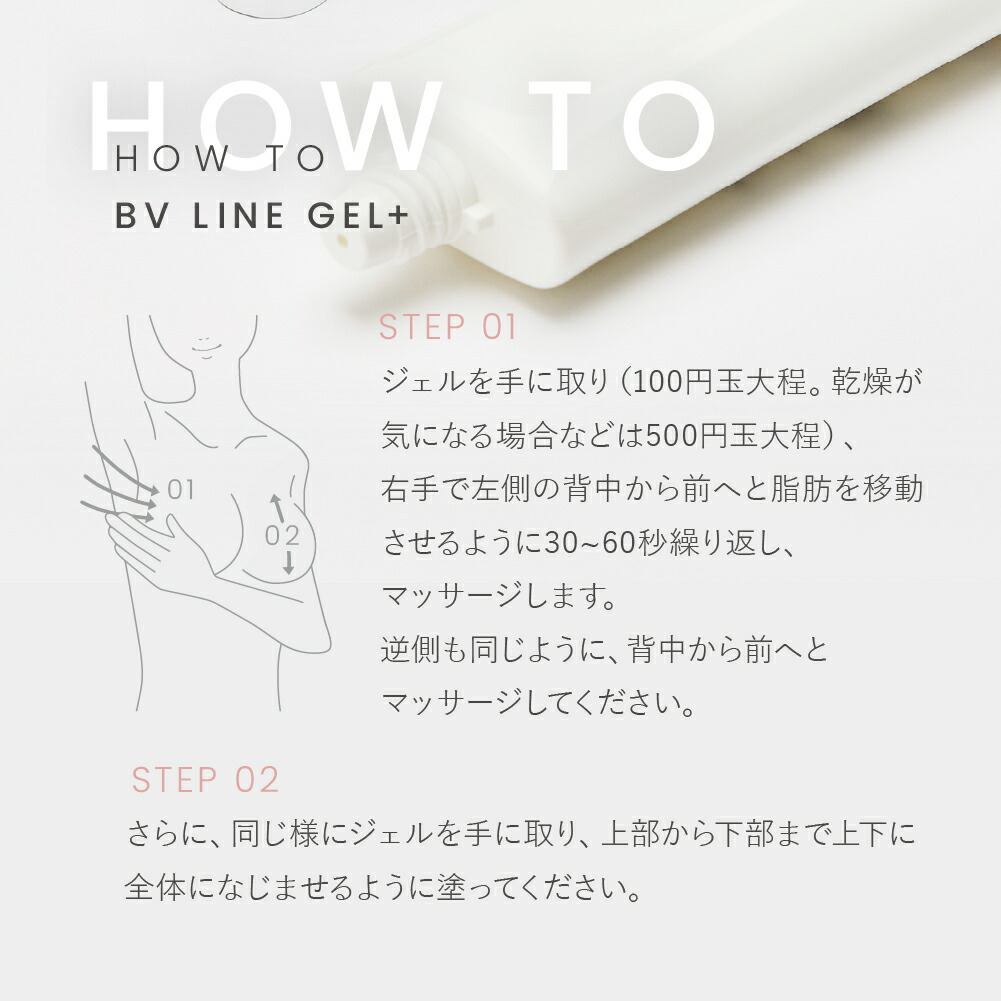 HOW TO

HOW TO
BV LINE GEL+

01
02

STEP 01
ジェルを手に取り（100円玉大程。乾燥が気になる場合などは500円玉大程）、右手で左側の背中から前へと脂肪を移動させるように30~60秒繰り返し、マッサージします。
逆側も同じように、背中から前へとマッサージしてください。

STEP 02
さらに、同じ様にジェルを手に取り、上部から下部まで上下に全体になじませるように塗ってください。