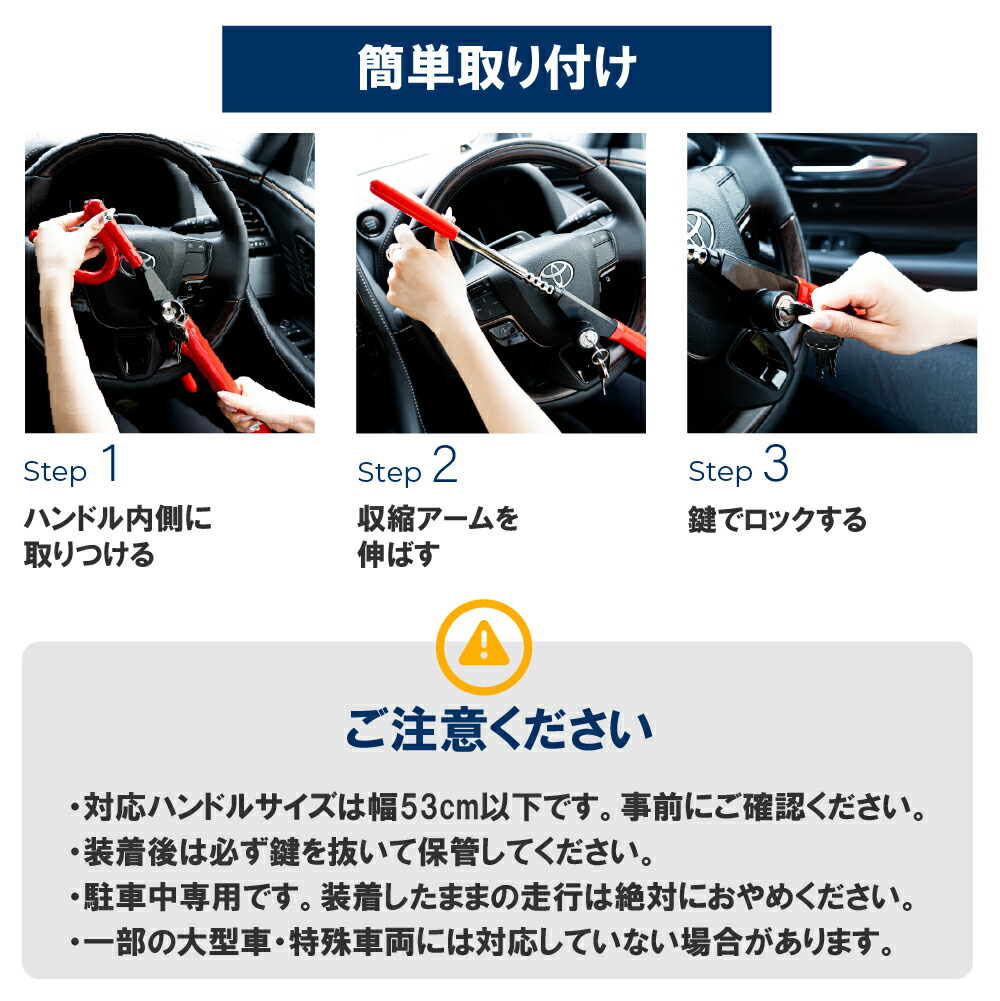 簡単取り付け

Step 1
ハンドル内側に取りつける

Step 2
収縮アームを伸ばす

Step 3
鍵でロックする

ご注意ください

・対応ハンドルサイズは幅53cm以下です。事前にご確認ください。
・装着後は必ず鍵を抜いて保管してください。
・駐車中専用です。装着したままの走行は絶対におやめください。
・一部の大型車・特殊車両には対応していない場合があります。