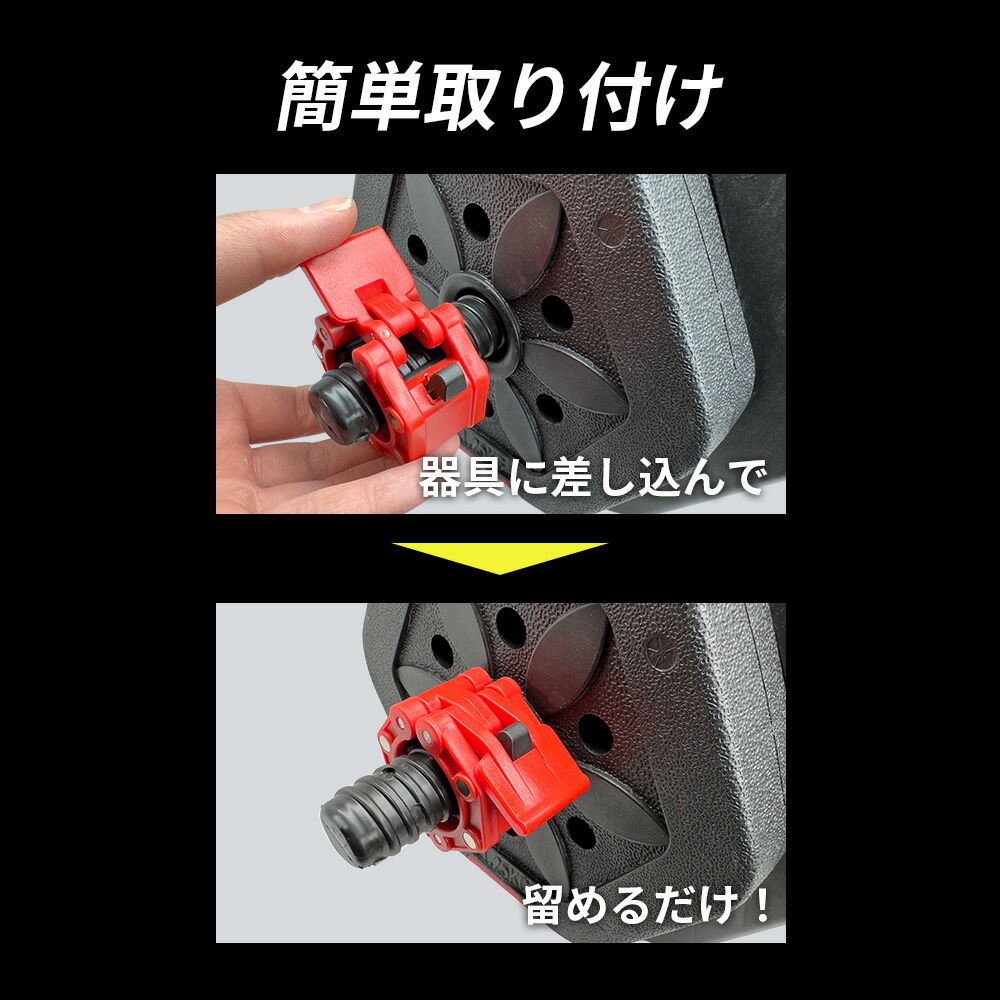 簡単取り付け

器具に差し込んで

留めるだけ！