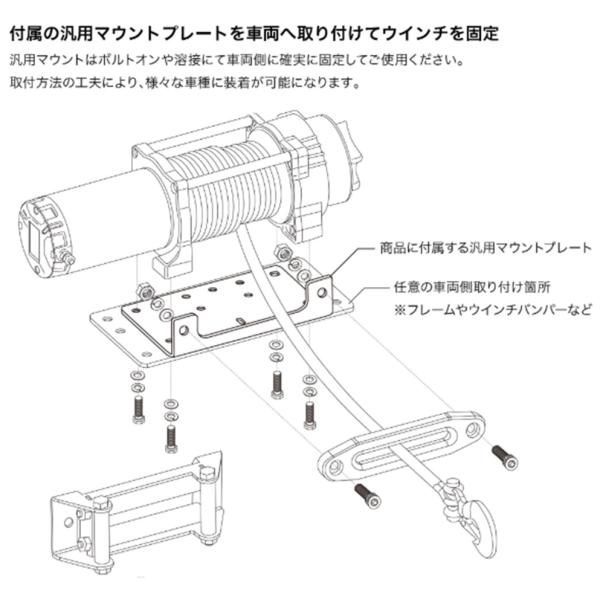 付属の汎用マウントプレートを車両へ取り付けてウインチを固定

汎用マウントはボルトオンや溶接にて車両側に確実に固定してご使用ください。
取付方法の工夫により、様々な車種に装着が可能になります。

商品に付属する汎用マウントプレート

任意の車両側取り付け箇所
※フレームやウインチバンパーなど