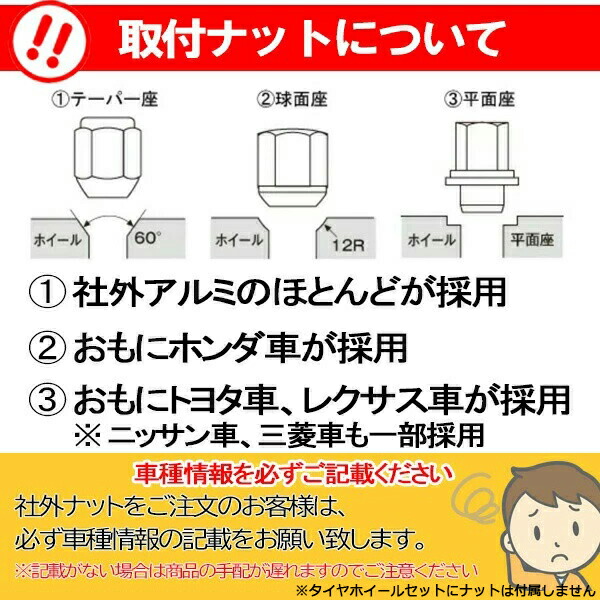 !!
取付ナットについて

①テーパー座
ホイール
60°

②球面座
ホイール
12R

③平面座
ホイール
平面座

① 社外アルミのほとんどが採用

② おもにホンダ車が採用

③ おもにトヨタ車、レクサス車が採用
※ ニッサン車、三菱車も一部採用

車種情報を必ずご記載ください

社外ナットをご注文のお客様は、
必ず車種情報の記載をお願い致します。

※記載がない場合は商品の手配が遅れますのでご注意ください

※タイヤホイールセットにナットは付属しません