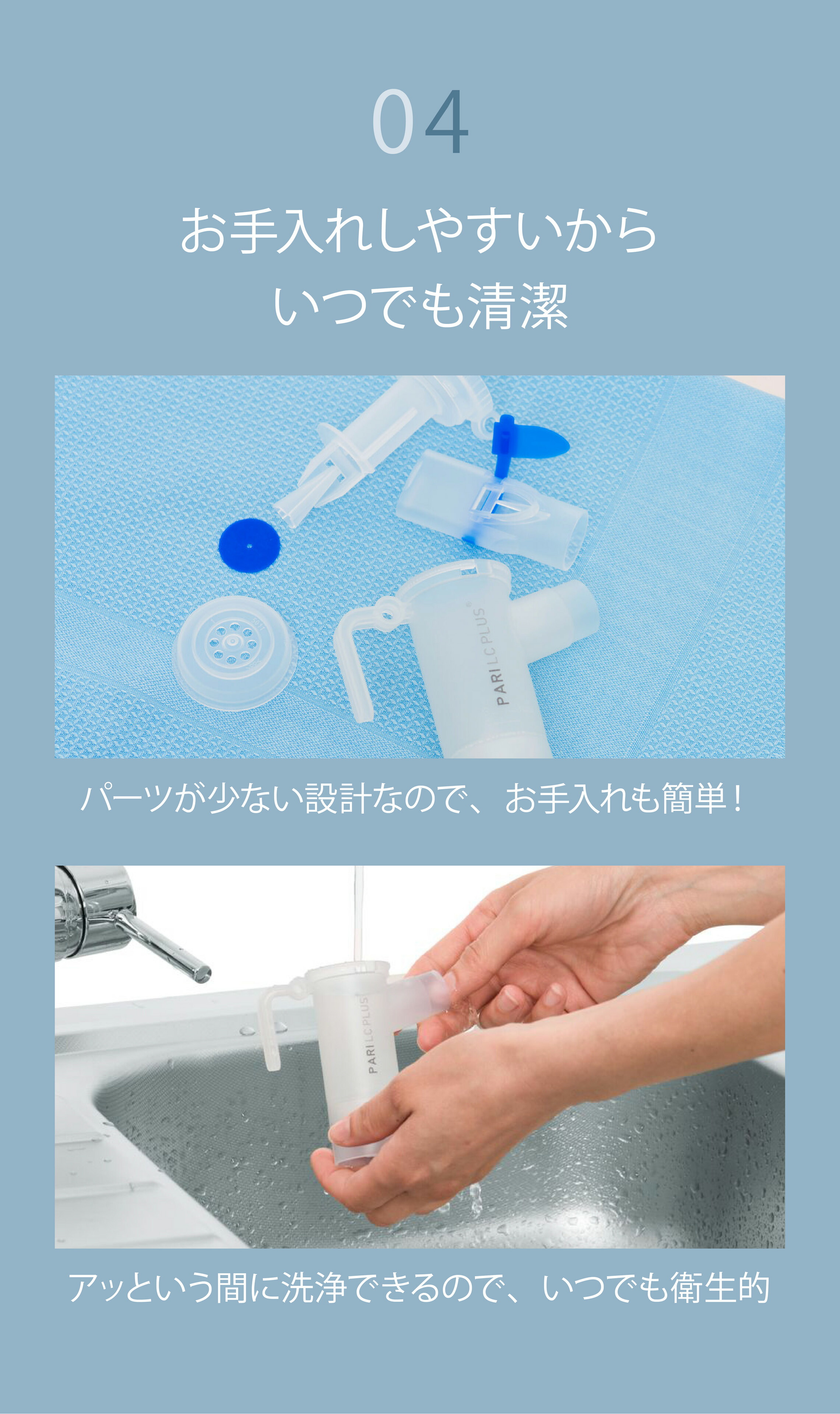 04

お手入れしやすいから
いつでも清潔

PARI LC PLUS®

パーツが少ない設計なので、お手入れも簡単！

PARI LC PLUS

アッという間に洗浄できるので、いつでも衛生的