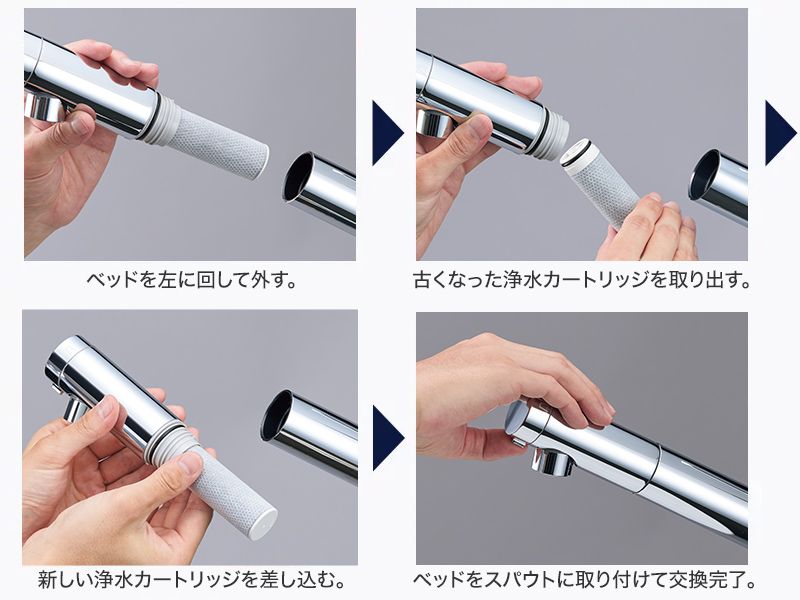 ベッドを左に回して外す。

古くなった浄水カートリッジを取り出す。

新しい浄水カートリッジを差し込む。

ベッドをスパウトに取り付けて交換完了。